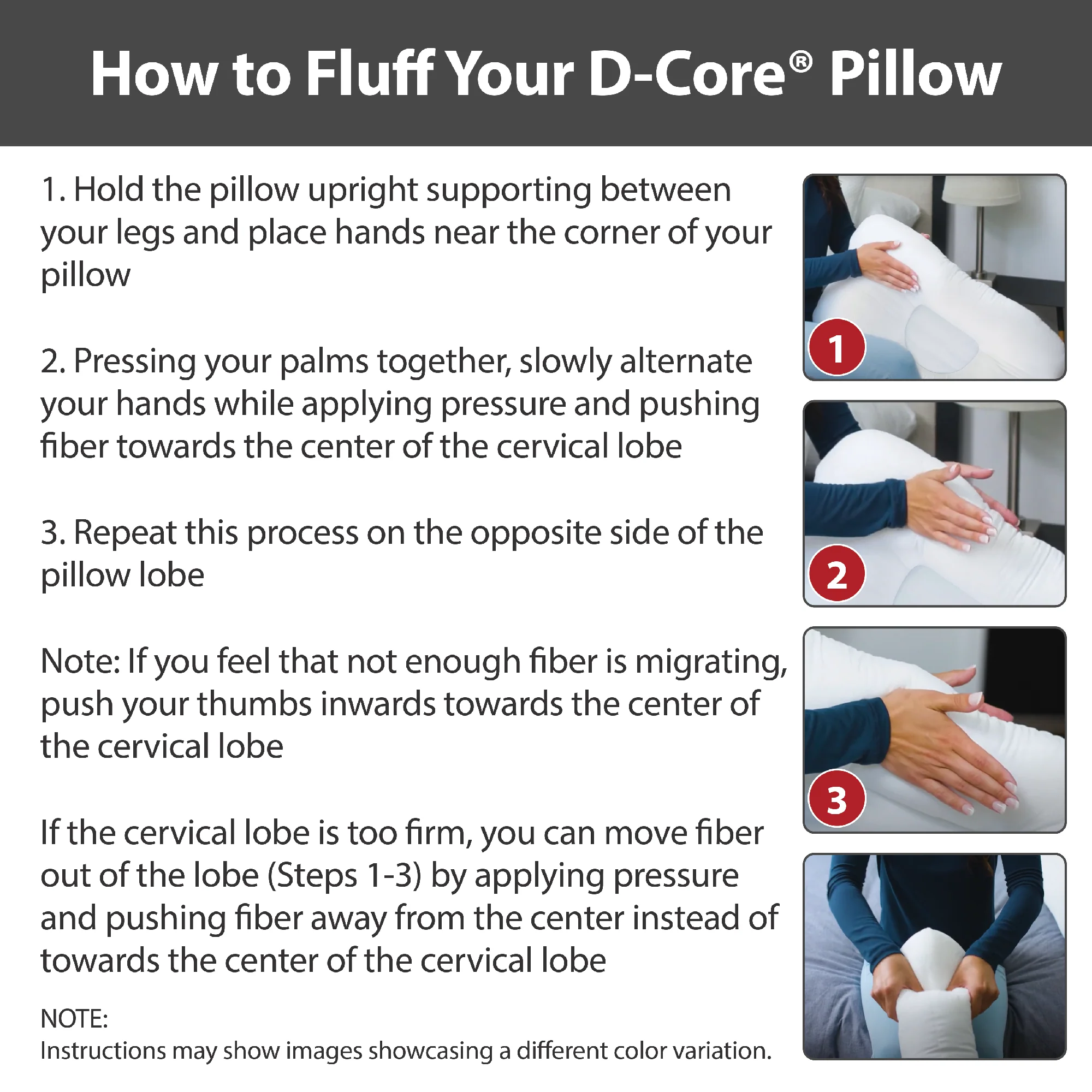 How to Fluff Your D-Core® Pillow

1. Hold the pillow upright supporting between your legs and place hands near the corner of your pillow

2. Pressing your palms together, slowly alternate your hands while applying pressure and pushing fiber towards the center of the cervical lobe

3. Repeat this process on the opposite side of the pillow lobe

Note: If you feel that not enough fiber is migrating, push your thumbs inwards towards the center of the cervical lobe

If the cervical lobe is too firm, you can move fiber out of the lobe (Steps 1-3) by applying pressure and pushing fiber away from the center instead of towards the center of the cervical lobe

NOTE:
Instructions may show images showcasing a different color variation.

1

2

3